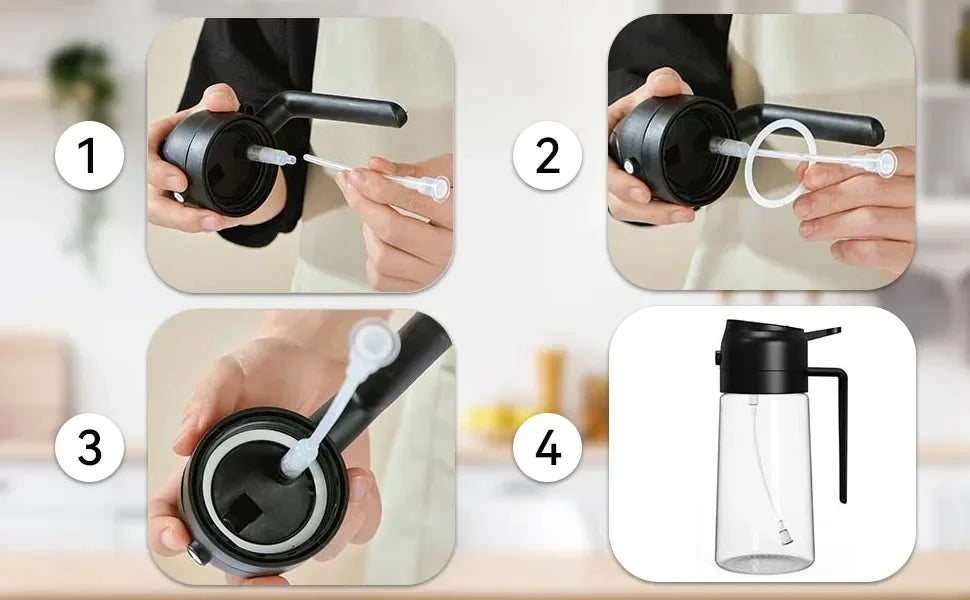 1

2

3

4